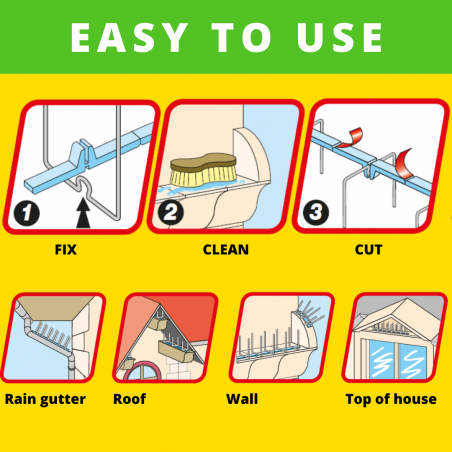 EASY TO USE

1

FIX

2

CLEAN

3

CUT

Rain gutter

Roof

Wall

Top of house