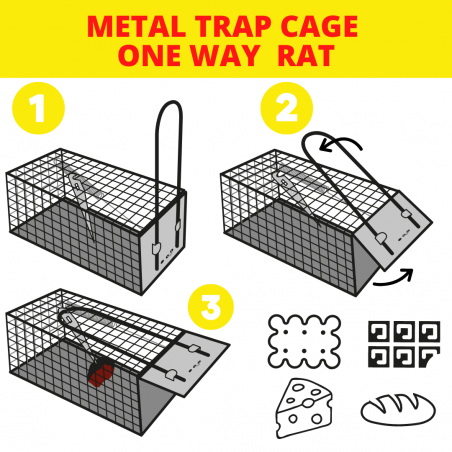 METAL TRAP CAGE
ONE WAY RAT

1

2

3