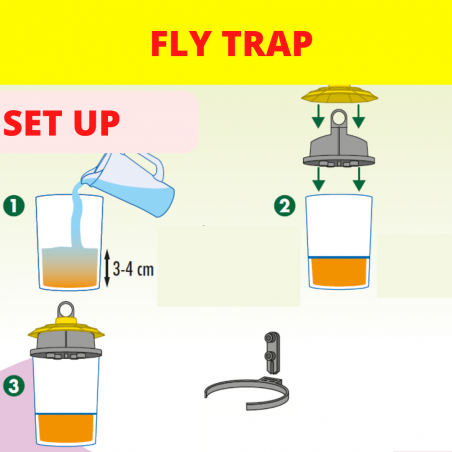 FLY TRAP

SET UP

1

3-4 cm

2

3